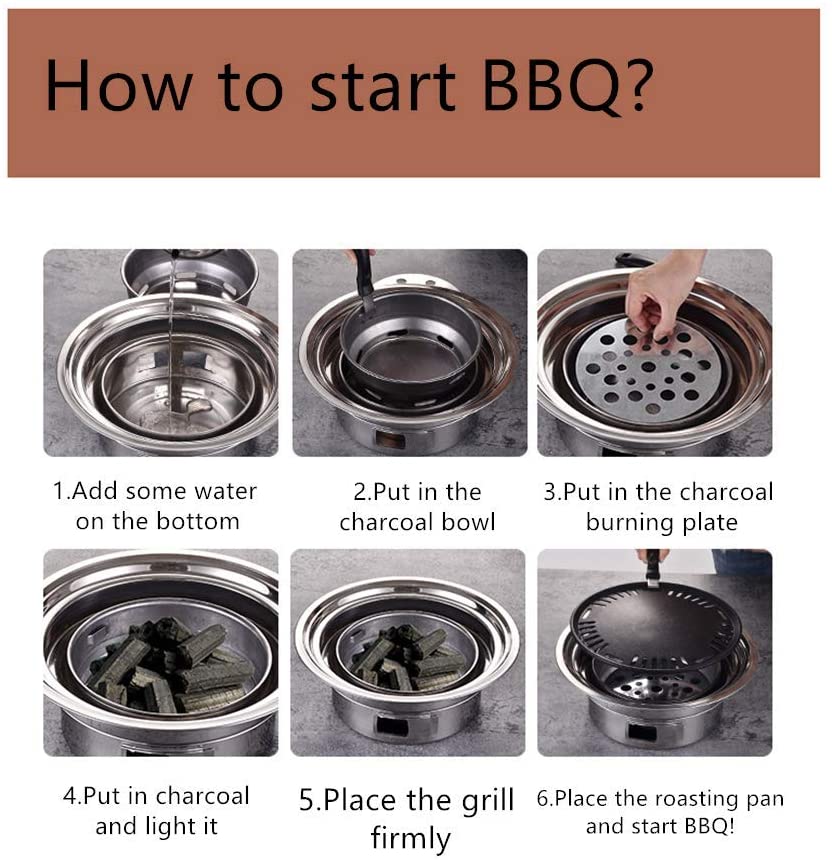 How to start BBQ?

1.Add some water on the bottom

2.Put in the charcoal bowl

3.Put in the charcoal burning plate

4.Put in charcoal and light it

5.Place the grill firmly

6.Place the roasting pan and start BBQ!