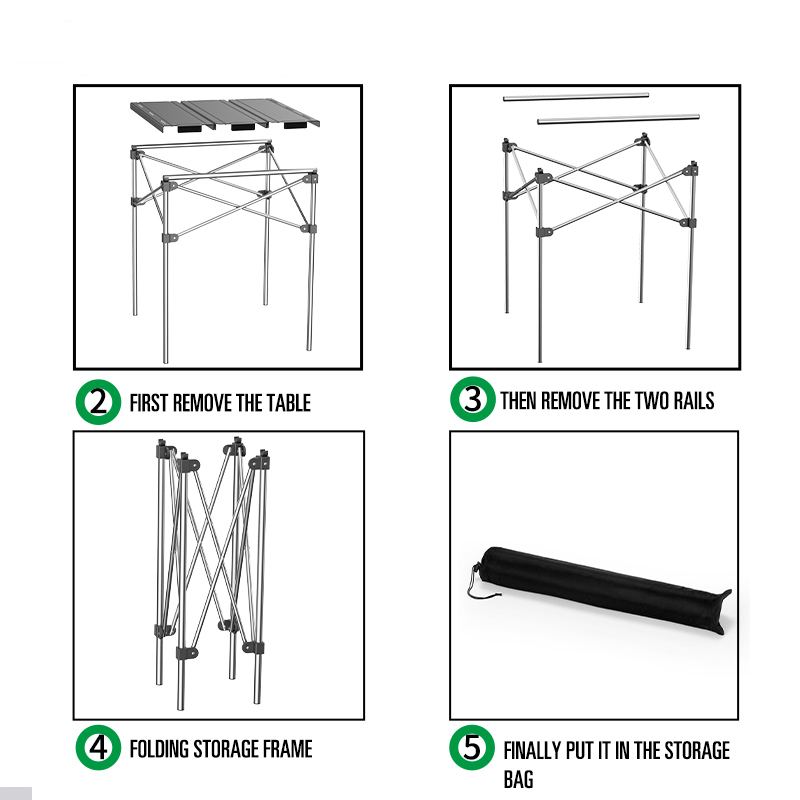 2 FIRST REMOVE THE TABLE

3 THEN REMOVE THE TWO RAILS

4 FOLDING STORAGE FRAME

5 FINALLY PUT IT IN THE STORAGE BAG