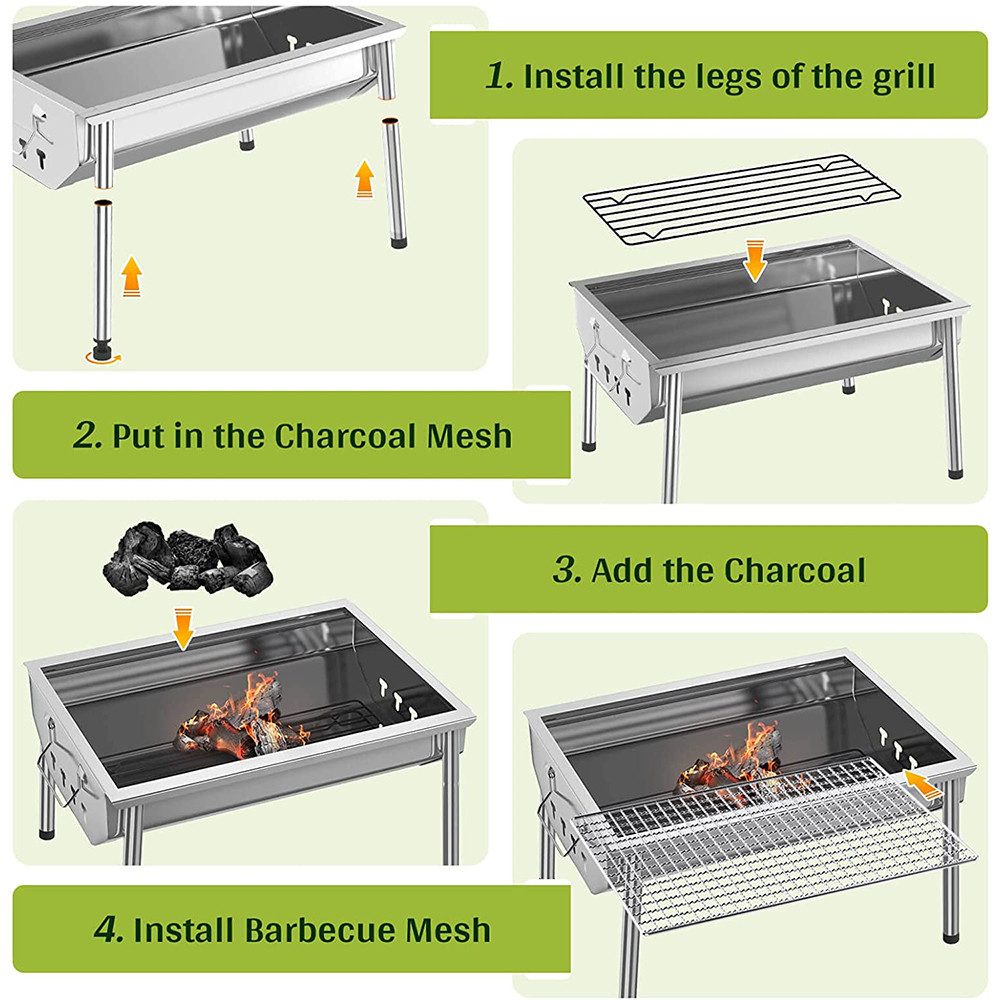 1. Install the legs of the grill

2. Put in the Charcoal Mesh

3. Add the Charcoal

4. Install Barbecue Mesh