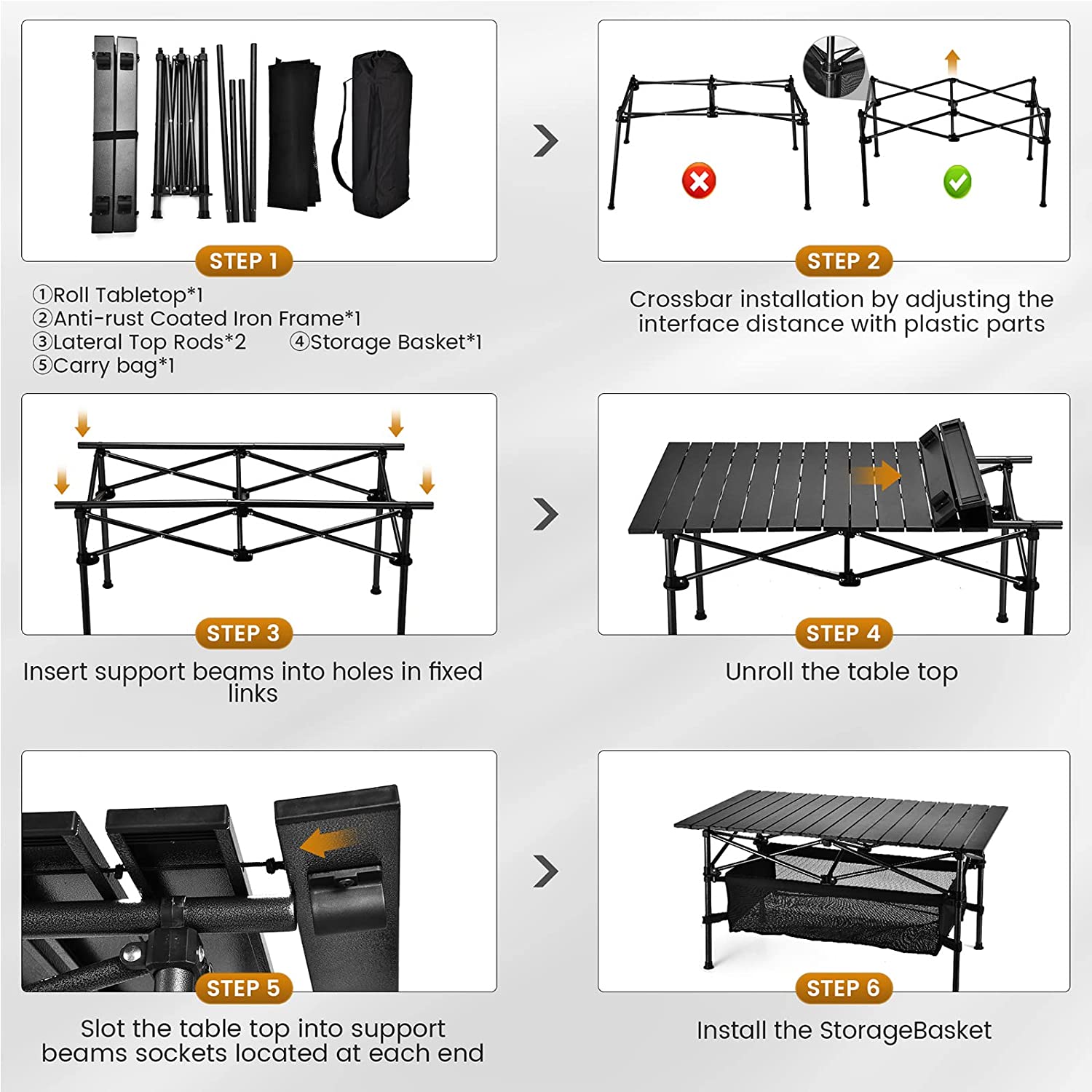 STEP 1

①Roll Tabletop*1
②Anti-rust Coated Iron Frame*1
③Lateral Top Rods*2 ④Storage Basket*1
⑤Carry bag*1

STEP 2

Crossbar installation by adjusting the interface distance with plastic parts

STEP 3

Insert support beams into holes in fixed links

STEP 4

Unroll the table top

STEP 5

Slot the table top into support beams sockets located at each end

STEP 6

Install the StorageBasket