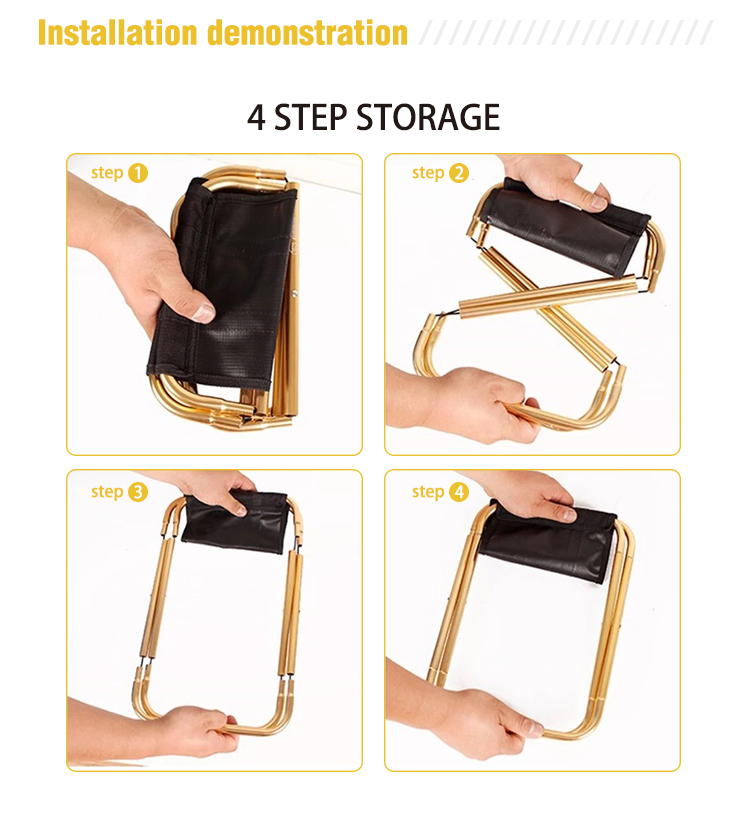 Installation demonstration

4 STEP STORAGE

step 1

step 2

step 3

step 4