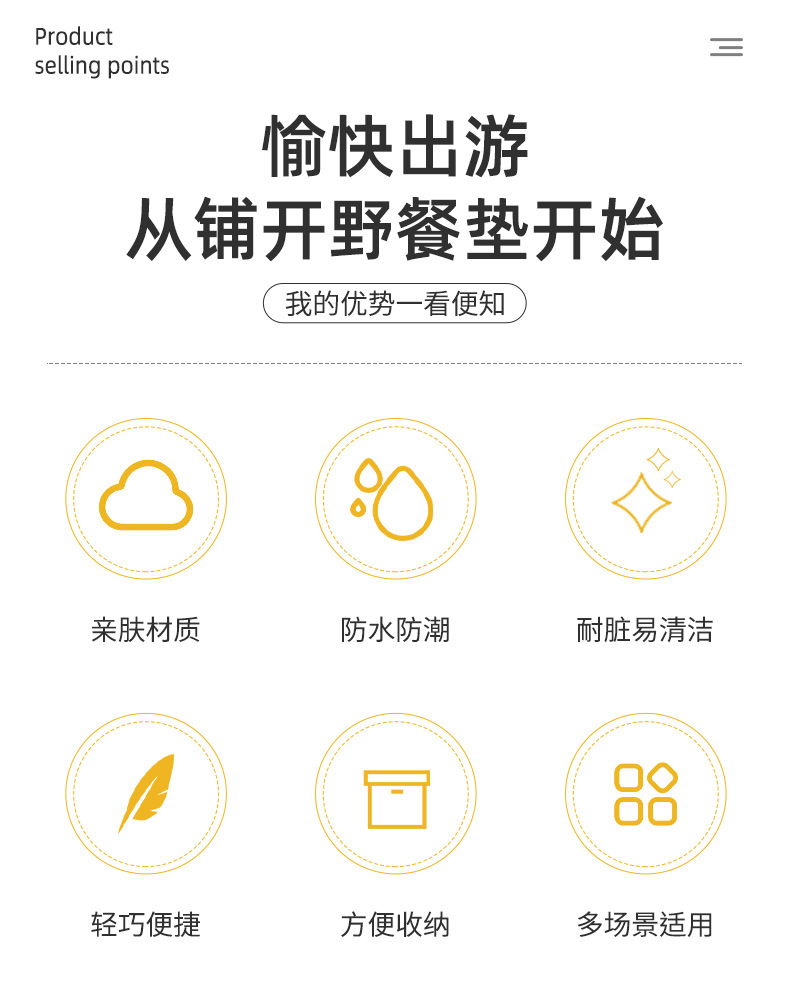 Product
selling points

愉快出游
从铺开野餐垫开始

我的优势一看便知

亲肤材质

防水防潮

耐脏易清洁

轻巧便捷

方便收纳

多场景适用